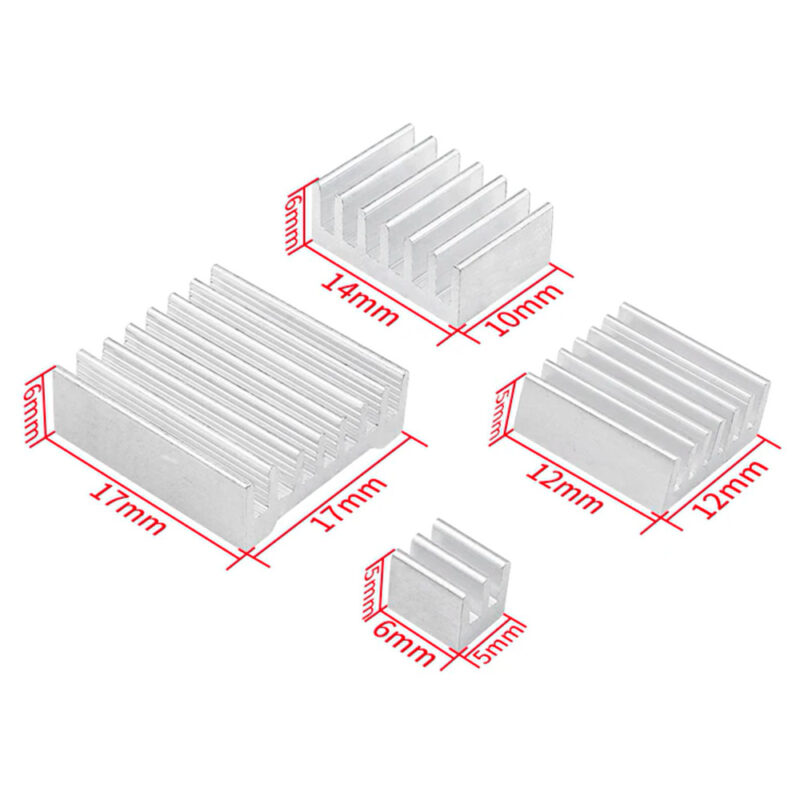 6mm
14mm
10mm
6mm
17mm
17mm
5mm
12mm
12mm
5mm
6mm
5mm